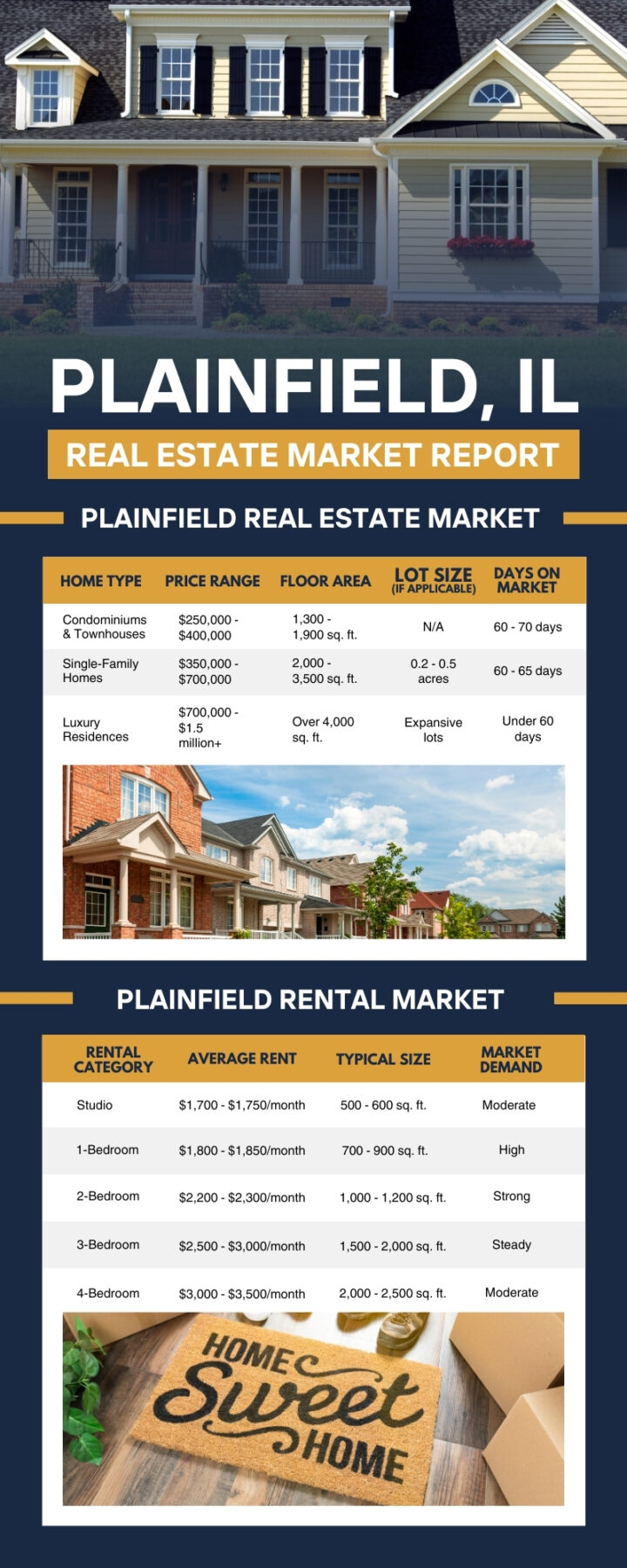 PLAINFIELD, IL

REAL ESTATE MARKET REPORT

PLAINFIELD REAL ESTATE MARKET

| HOME TYPE | PRICE RANGE | FLOOR AREA | LOT SIZE (IF APPLICABLE) | DAYS ON MARKET |
|---|---|---|---|---|
| Condominiums & Townhouses | \$250,000 - \$400,000 | 1,300 - 1,900 sq. ft. | N/A | 60 - 70 days |
| Single-Family Homes | \$350,000 - \$700,000 | 2,000 - 3,500 sq. ft. | 0.2 - 0.5 acres | 60 - 65 days |
| Luxury Residences | \$700,000 - \$1.5 million+ | Over 4,000 sq. ft. | Expansive lots | Under 60 days |

PLAINFIELD RENTAL MARKET

| RENTAL CATEGORY | AVERAGE RENT | TYPICAL SIZE | MARKET DEMAND |
|---|---|---|---|
| Studio | \$1,700 - \$1,750/month | 500 - 600 sq. ft. | Moderate |
| 1-Bedroom | \$1,800 - \$1,850/month | 700 - 900 sq. ft. | High |
| 2-Bedroom | \$2,200 - \$2,300/month | 1,000 - 1,200 sq. ft. | Strong |
| 3-Bedroom | \$2,500 - \$3,000/month | 1,500 - 2,000 sq. ft. | Steady |
| 4-Bedroom | \$3,000 - \$3,500/month | 2,000 - 2,500 sq. ft. | Moderate |

HOME Sweet HOME